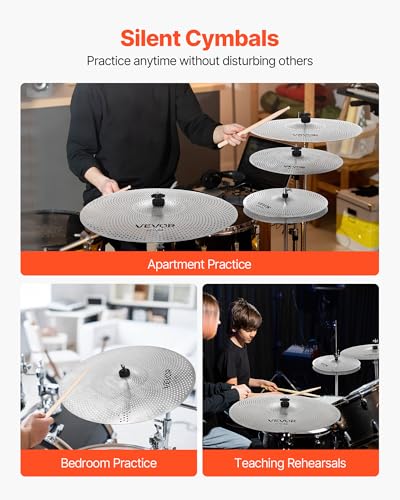 Silent Cymbals

Practice anytime without disturbing others

VEVOR

VEVOR

VEVOR

Apartment Practice

VEVOR

Bedroom Practice

VEVOR

Teaching Rehearsals