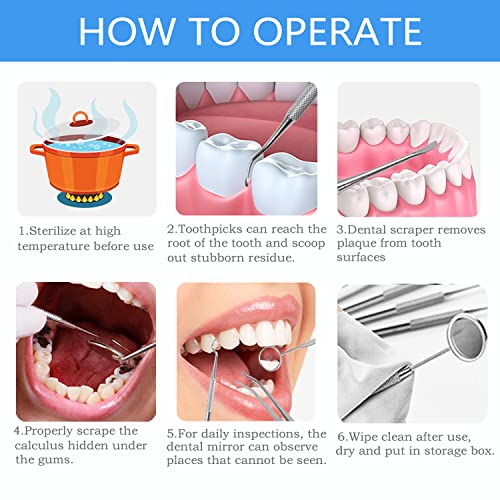 HOW TO OPERATE

1.Sterilize at high temperature before use

2.Toothpicks can reach the root of the tooth and scoop out stubborn residue.

3.Dental scraper removes plaque from tooth surfaces

4.Properly scrape the calculus hidden under the gums.

5.For daily inspections, the dental mirror can observe places that cannot be seen.

6.Wipe clean after use, dry and put in storage box.