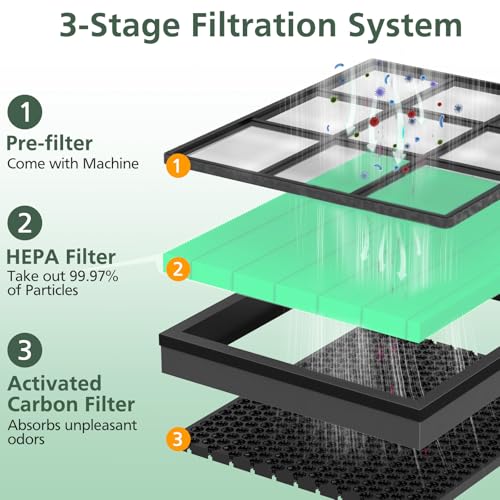 3-Stage Filtration System

1
Pre-filter
Come with Machine

2
HEPA Filter
Take out 99.97% of Particles

3
Activated Carbon Filter
Absorbs unpleasant odors

1

2

3