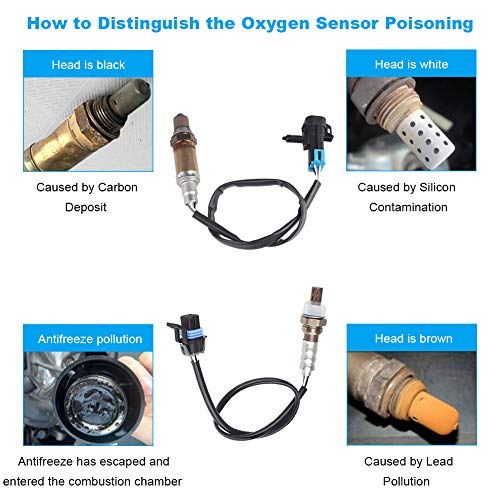 How to Distinguish the Oxygen Sensor Poisoning

Head is black

Caused by Carbon Deposit

Head is white

Caused by Silicon Contamination

Antifreeze pollution

Antifreeze has escaped and entered the combustion chamber

Head is brown

Caused by Lead Pollution