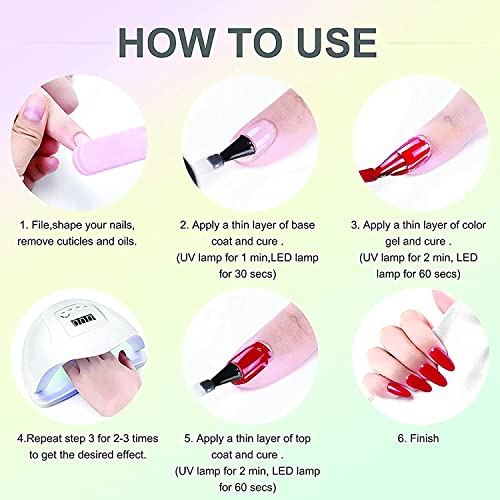 HOW TO USE

1. File,shape your nails, remove cuticles and oils.

2. Apply a thin layer of base coat and cure .
(UV lamp for 1 min,LED lamp for 30 secs)

3. Apply a thin layer of color gel and cure .
(UV lamp for 2 min, LED lamp for 60 secs)

4.Repeat step 3 for 2-3 times to get the desired effect.

5. Apply a thin layer of top coat and cure .
(UV lamp for 2 min, LED lamp for 60 secs)

6. Finish