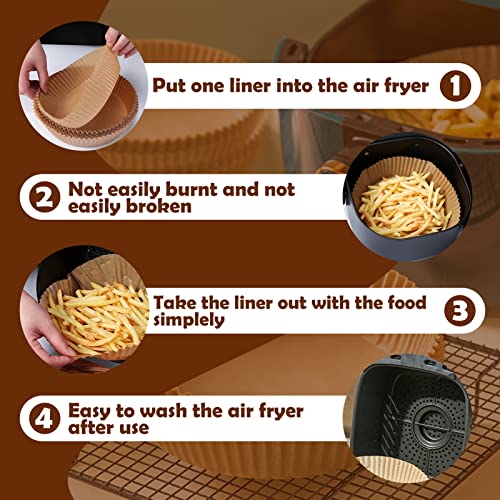 Put one liner into the air fryer 1

2 Not easily burnt and not easily broken

Take the liner out with the food simplely 3

4 Easy to wash the air fryer after use