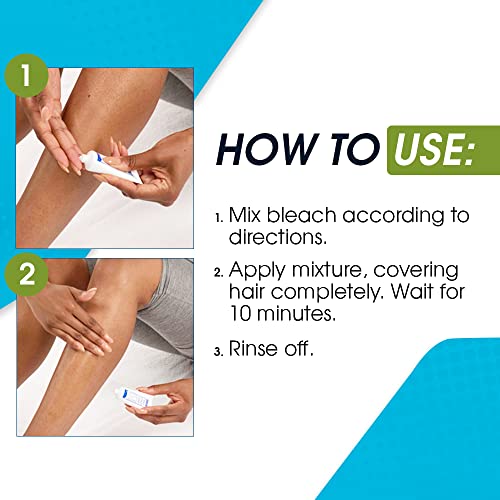 1

2

HOW TO USE:

1. Mix bleach according to directions.

2. Apply mixture, covering hair completely. Wait for 10 minutes.

3. Rinse off.