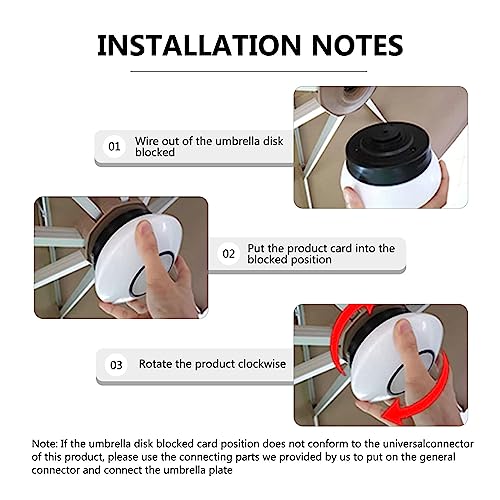 INSTALLATION NOTES

01 Wire out of the umbrella disk blocked

02 Put the product card into the blocked position

03 Rotate the product clockwise

Note: If the umbrella disk blocked card position does not conform to the universalconnector of this product, please use the connecting parts we provided by us to put on the general connector and connect the umbrella plate