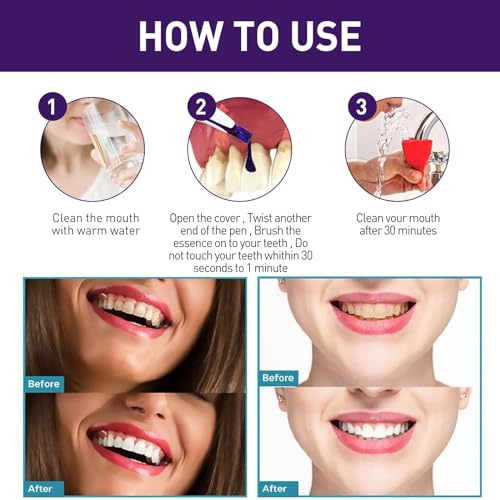 HOW TO USE

1

Clean the mouth with warm water

2

Open the cover , Twist another end of the pen , Brush the essence on to your teeth , Do not touch your teeth whithin 30 seconds to 1 minute

3

Clean your mouth after 30 minutes

Before

After

Before

After