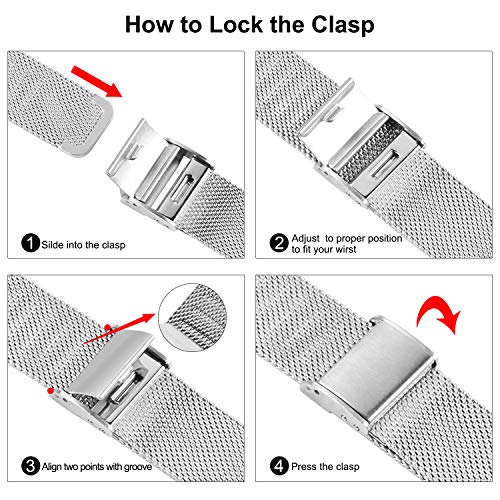 How to Lock the Clasp

1 Silde into the clasp

2 Adjust to proper position to fit your wirst

3 Align two points with groove

4 Press the clasp