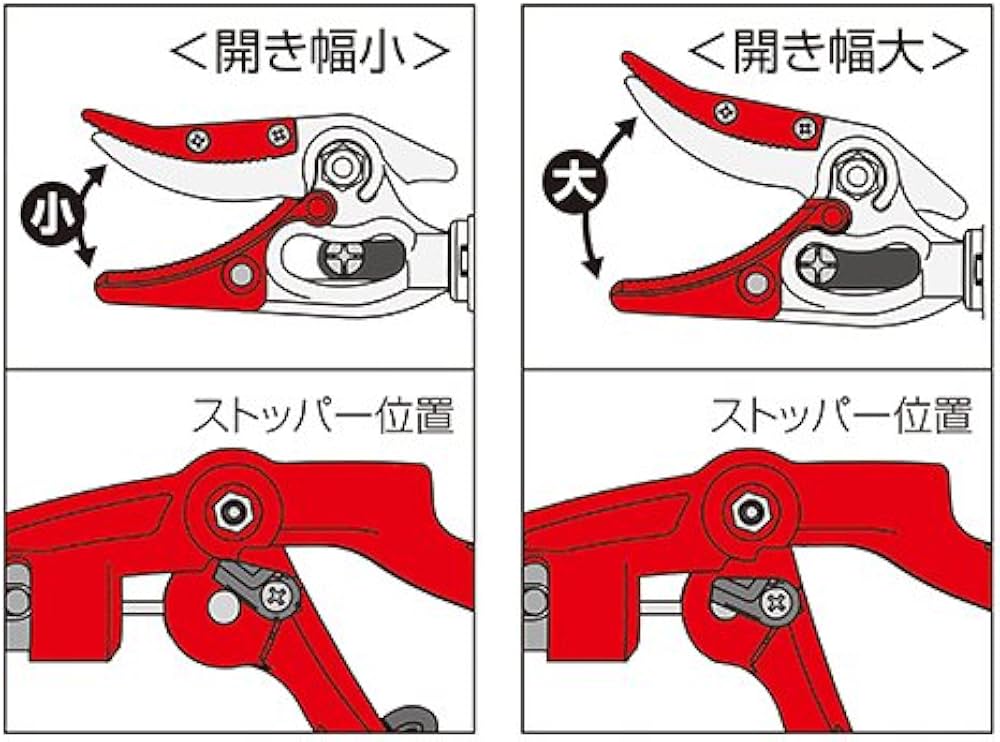 ＜開き幅小＞

小

ストッパー位置

＜開き幅大＞

大

ストッパー位置