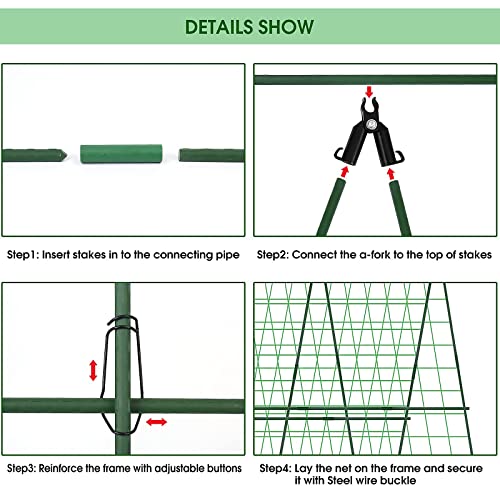 DETAILS SHOW

Step1: Insert stakes in to the connecting pipe

Step2: Connect the a-fork to the top of stakes

Step3: Reinforce the frame with adjustable buttons

Step4: Lay the net on the frame and secure it with Steel wire buckle