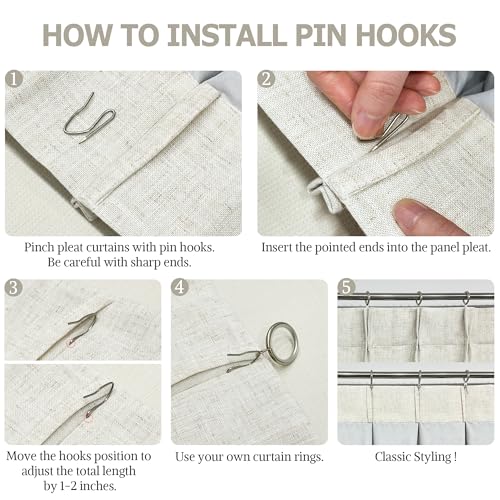 HOW TO INSTALL PIN HOOKS

1

Pinch pleat curtains with pin hooks. Be careful with sharp ends.

2

Insert the pointed ends into the panel pleat.

3

Move the hooks position to adjust the total length by 1-2 inches.

4

Use your own curtain rings.

5

Classic Styling !