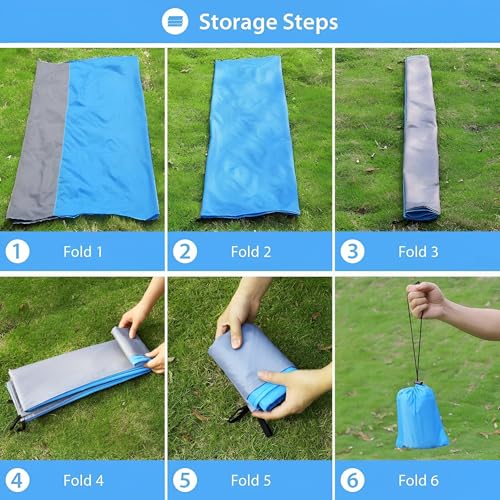 Storage Steps

1 Fold 1

2 Fold 2

3 Fold 3

4 Fold 4

5 Fold 5

6 Fold 6