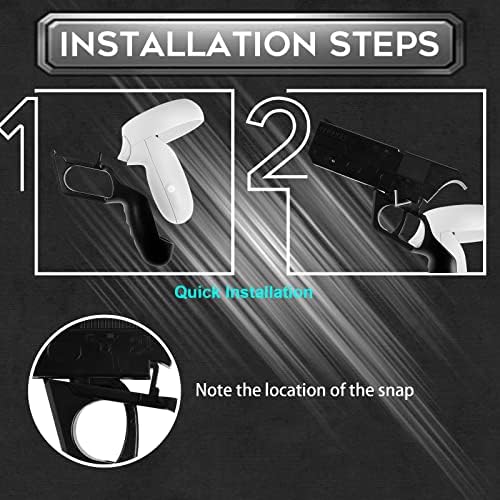 INSTALLATION STEPS

1

2

Quick Installation

Note the location of the snap