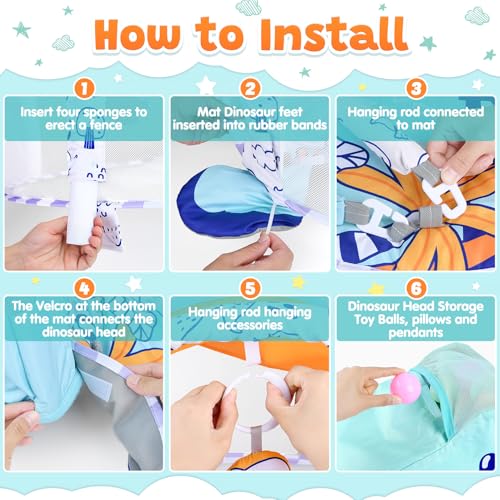 How to Install

1
Insert four sponges to erect a fence

2
Mat Dinosaur feet inserted into rubber bands

3
Hanging rod connected to mat

4
The Velcro at the bottom of the mat connects the dinosaur head

5
Hanging rod hanging accessories

6
Dinosaur Head Storage Toy Balls, pillows and pendants