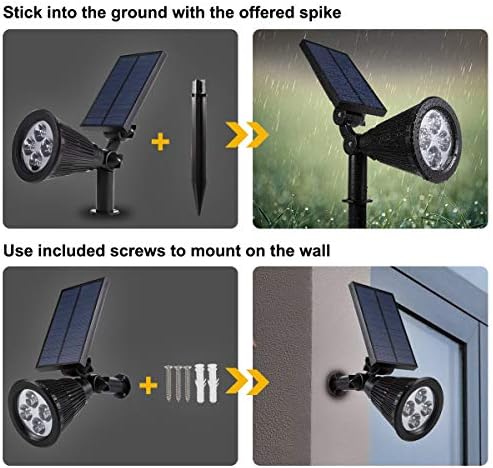 Stick into the ground with the offered spike

Use included screws to mount on the wall