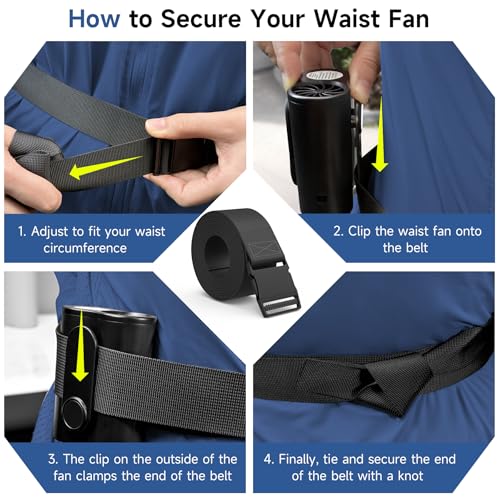 How to Secure Your Waist Fan

1. Adjust to fit your waist circumference

2. Clip the waist fan onto the belt

3. The clip on the outside of the fan clamps the end of the belt

4. Finally, tie and secure the end of the belt with a knot