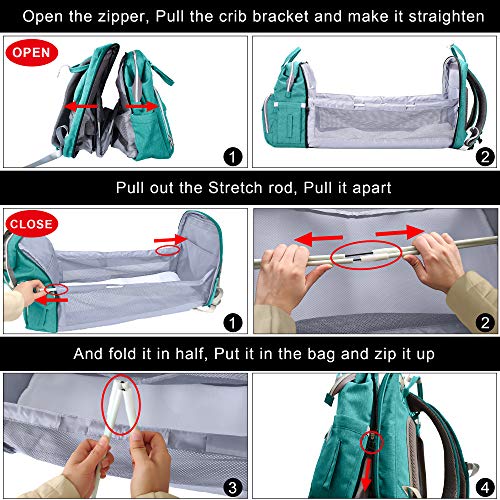 Open the zipper, Pull the crib bracket and make it straighten

OPEN

1

2

Pull out the Stretch rod, Pull it apart

CLOSE

1

2

And fold it in half, Put it in the bag and zip it up

3

4