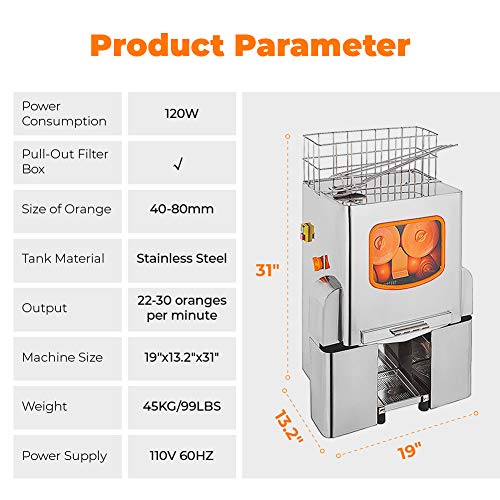 Product Parameter

| Power Consumption | 120W |
|---|---|
| Pull-Out Filter Box | √ |
| Size of Orange | 40-80mm |
| Tank Material | Stainless Steel |
| Output | 22-30 oranges per minute |
| Machine Size | 19"x13.2"x31" |
| Weight | 45KG/99LBS |
| Power Supply | 110V 60HZ |

31"

13.2"

19"