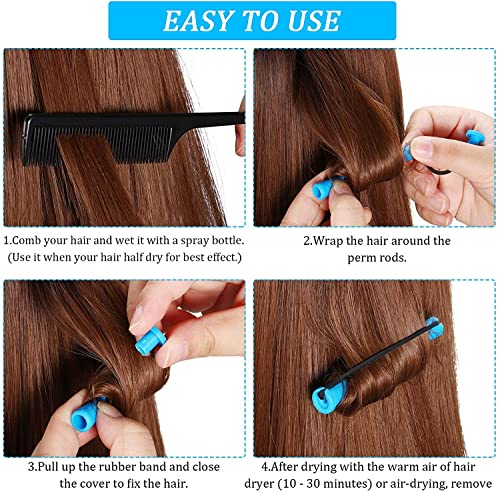 EASY TO USE

1.Comb your hair and wet it with a spray bottle. (Use it when your hair half dry for best effect.)

2.Wrap the hair around the perm rods.

3.Pull up the rubber band and close the cover to fix the hair.

4.After drying with the warm air of hair dryer (10 - 30 minutes) or air-drying, remove