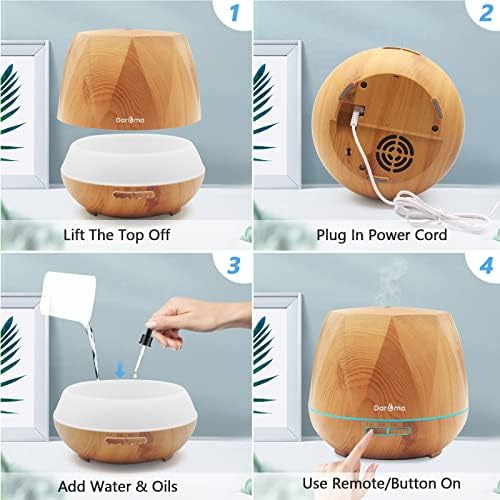 1

Daroma

Lift The Top Off

2

Plug In Power Cord

3

Add Water & Oils

4

Daroma

Use Remote/Button On