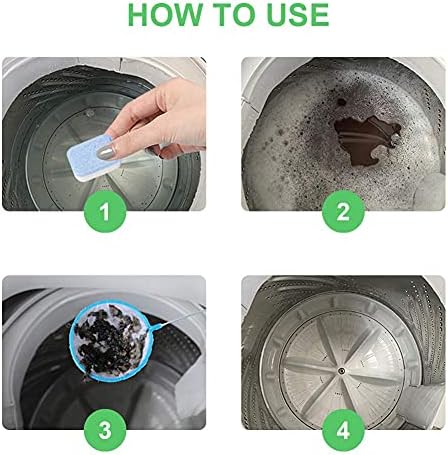 HOW TO USE

1

2

3

4