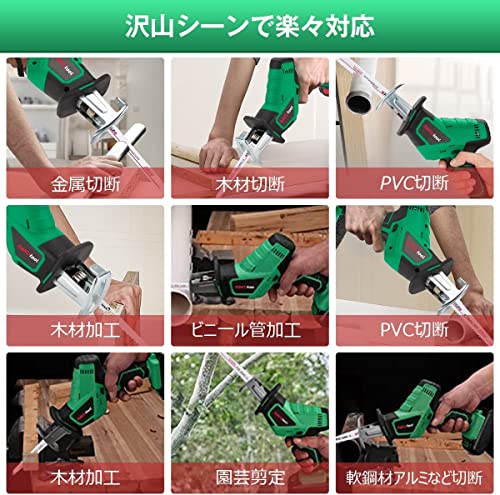 沢山シーンで楽々対応

金属切断

木材切断

PVC切断

木材加工

ビニール管加工

PVC切断

木材加工

園芸剪定

軟鋼材アルミなど切断