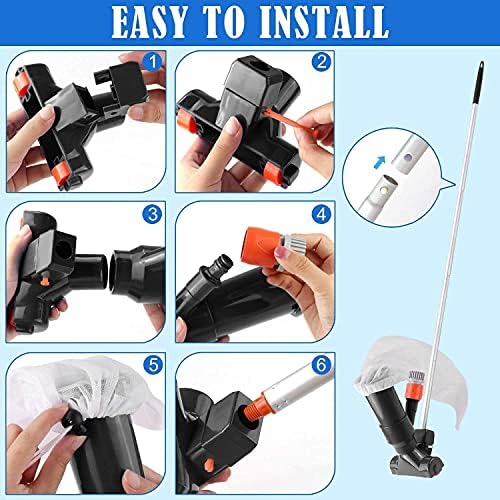 EASY TO INSTALL

1

2

3

4

5

6