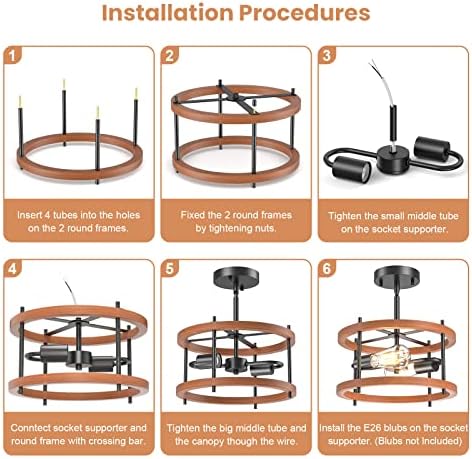 Installation Procedures

1
Insert 4 tubes into the holes on the 2 round frames.

2
Fixed the 2 round frames by tightening nuts.

3
Tighten the small middle tube on the socket supporter.

4
Conntect socket supporter and round frame with crossing bar.

5
Tighten the big middle tube and the canopy though the wire.

6
Install the E26 blubs on the socket supporter. (Blubs not Included)