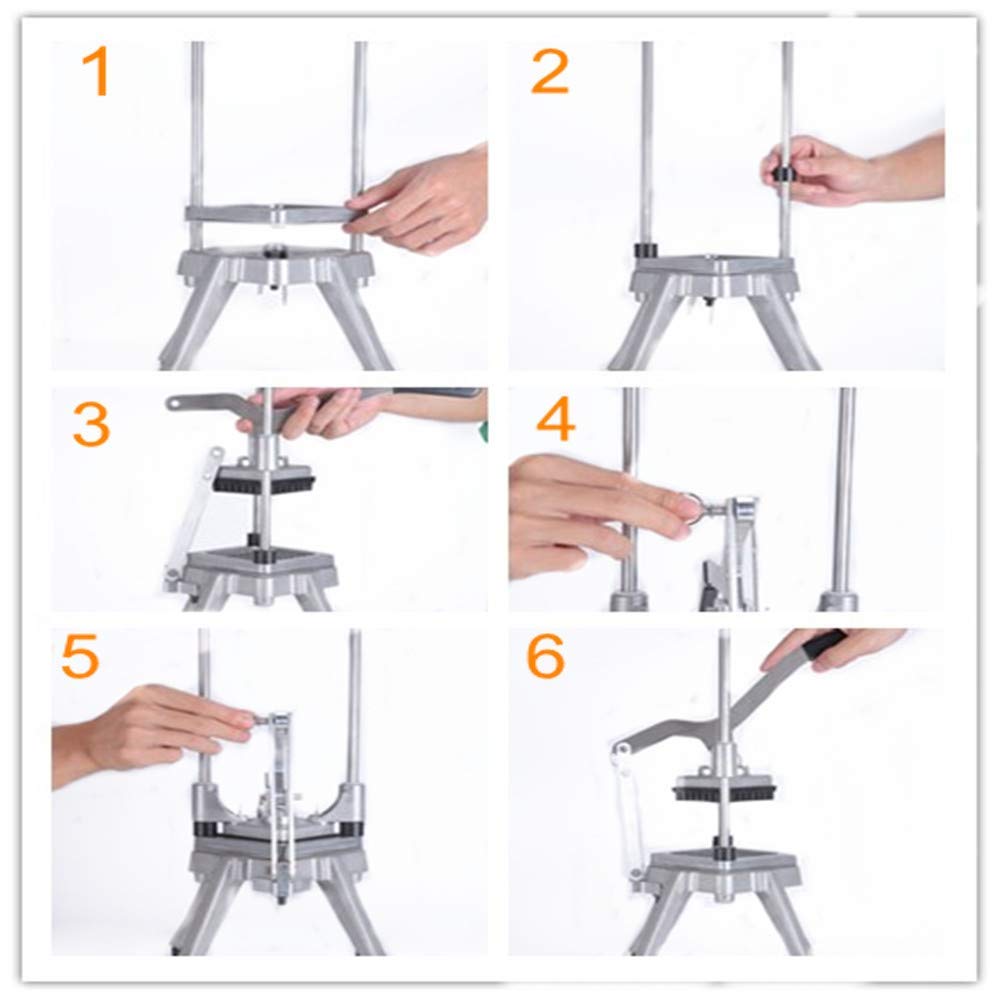 1
2
3
4
5
6