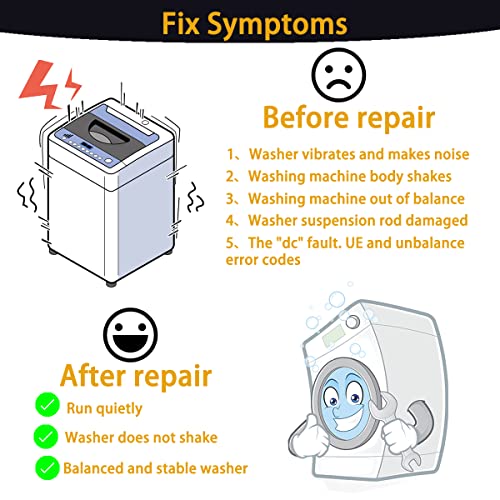 Fix Symptoms

Before repair

1、Washer vibrates and makes noise
2、Washing machine body shakes
3、Washing machine out of balance
4、Washer suspension rod damaged
5、The "dc" fault. UE and unbalance error codes

After repair

Run quietly
Washer does not shake
Balanced and stable washer