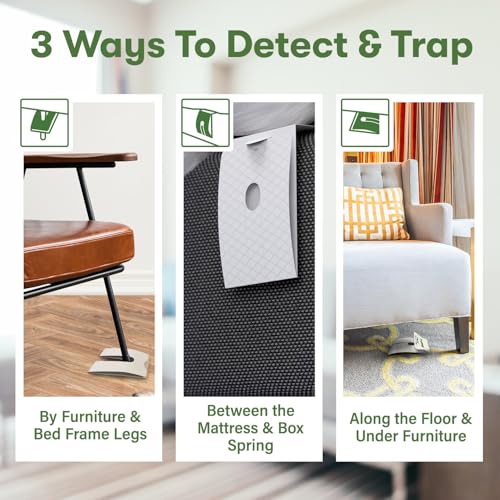 3 Ways To Detect & Trap

By Furniture & Bed Frame Legs

Between the Mattress & Box Spring

Along the Floor & Under Furniture