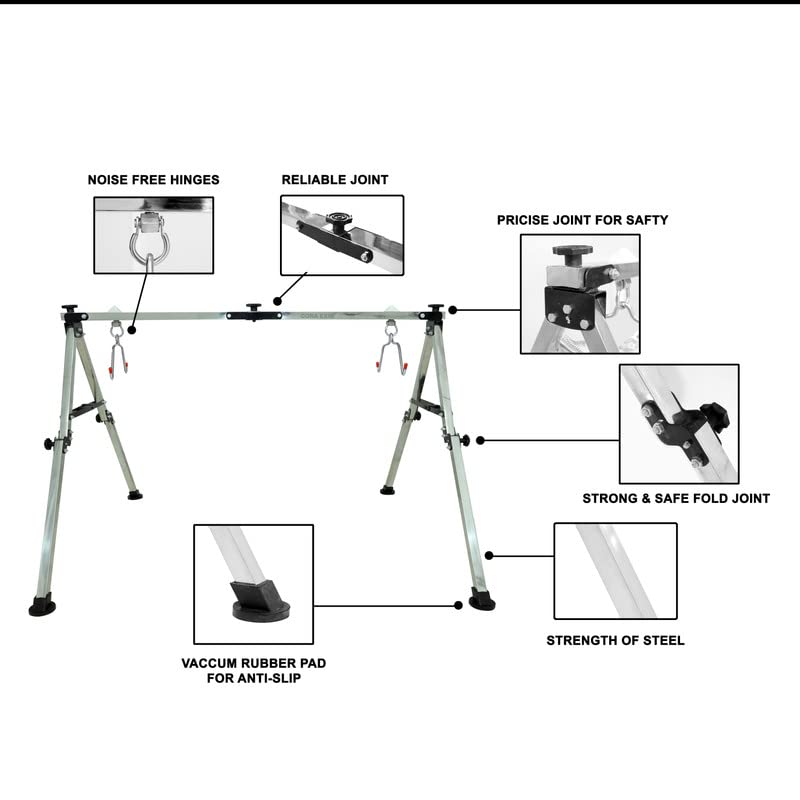 NOISE FREE HINGES

RELIABLE JOINT

PRICISE JOINT FOR SAFTY

STRONG & SAFE FOLD JOINT

STRENGTH OF STEEL

VACCUM RUBBER PAD FOR ANTI-SLIP