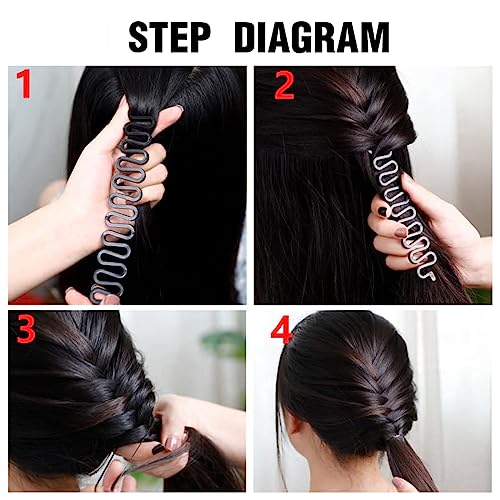 STEP DIAGRAM

1

2

3

4