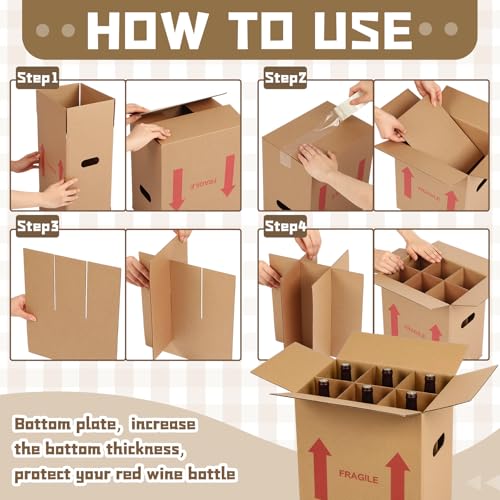 HOW TO USE

Step1

FRAGILE

Step2

FRAGILE

Step3

Step4

FRAGILE

Bottom plate, increase the bottom thickness, protect your red wine bottle

FRAGILE