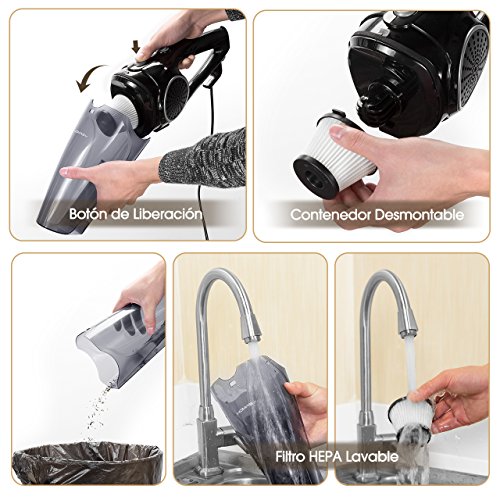 Botón de Liberación

Contenedor Desmontable

Filtro HEPA Lavable