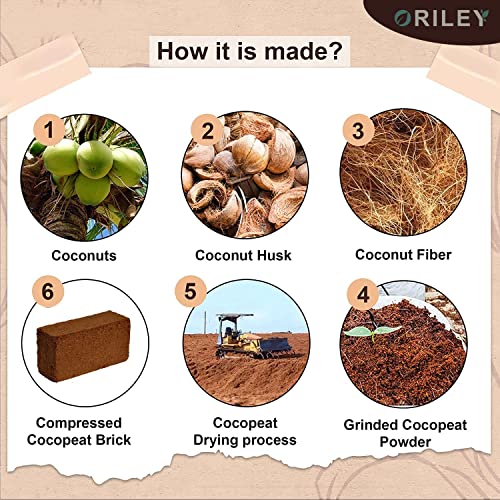 ORILEY

How it is made?

1
Coconuts

2
Coconut Husk

3
Coconut Fiber

6
Compressed Cocopeat Brick

5
Cocopeat Drying process

4
Grinded Cocopeat Powder