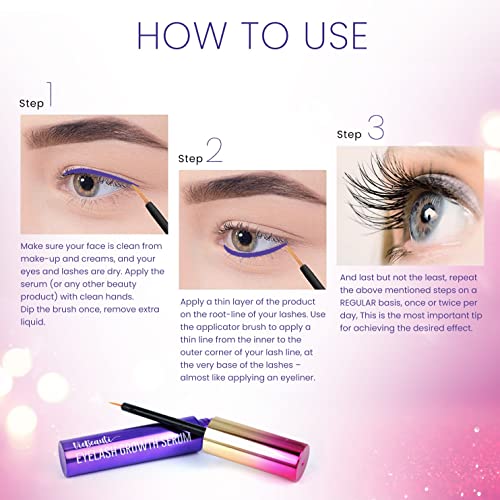 HOW TO USE

Step 1

Make sure your face is clean from make-up and creams, and your eyes and lashes are dry. Apply the serum (or any other beauty product) with clean hands.
Dip the brush once, remove extra liquid.

Step 2

Apply a thin layer of the product on the root-line of your lashes. Use the applicator brush to apply a thin line from the inner to the outer corner of your lash line, at the very base of the lashes – almost like applying an eyeliner.

Step 3

And last but not the least, repeat the above mentioned steps on a REGULAR basis, once or twice per day, This is the most important tip for achieving the desired effect.

VieBeauté
EYELASH GROWTH SERUM