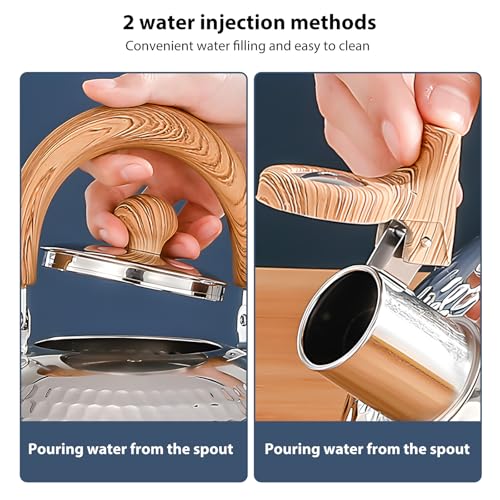 2 water injection methods

Convenient water filling and easy to clean

Pouring water from the spout

Pouring water from the spout