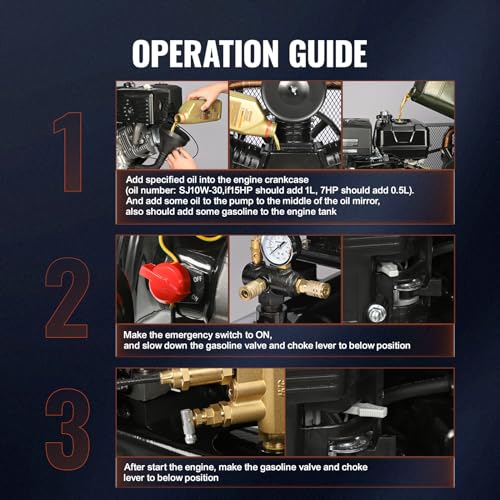 OPERATION GUIDE

1

Add specified oil into the engine crankcase (oil number: SJ10W-30,if15HP should add 1L, 7HP should add 0.5L). And add some oil to the pump to the middle of the oil mirror, also should add some gasoline to the engine tank

2

OFF

ON

Make the emergency switch to ON, and slow down the gasoline valve and choke lever to below position

3

After start the engine, make the gasoline valve and choke lever to below position