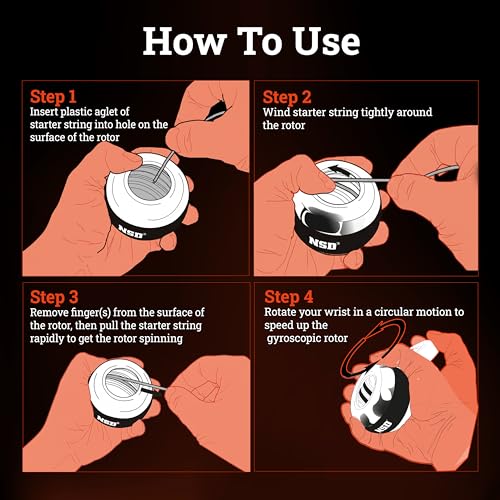 How To Use

Step 1
Insert plastic aglet of starter string into hole on the surface of the rotor

NSD

Step 2
Wind starter string tightly around the rotor

NSD

Step 3
Remove finger(s) from the surface of the rotor, then pull the starter string rapidly to get the rotor spinning

NSD

Step 4
Rotate your wrist in a circular motion to speed up the gyroscopic rotor

NSD