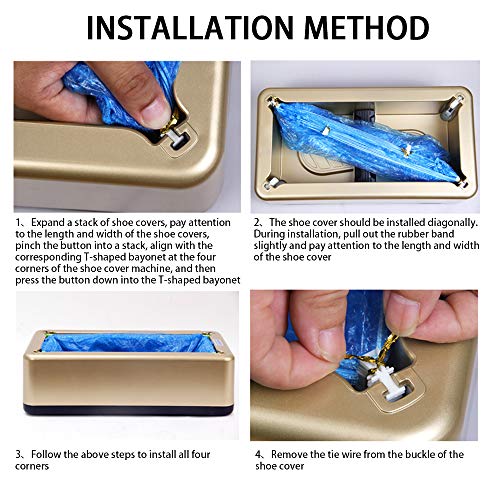 INSTALLATION METHOD

1、Expand a stack of shoe covers, pay attention to the length and width of the shoe covers, pinch the button into a stack, align with the corresponding T-shaped bayonet at the four corners of the shoe cover machine, and then press the button down into the T-shaped bayonet

2、The shoe cover should be installed diagonally. During installation, pull out the rubber band slightly and pay attention to the length and width of the shoe cover

3、Follow the above steps to install all four corners

4、Remove the tie wire from the buckle of the shoe cover