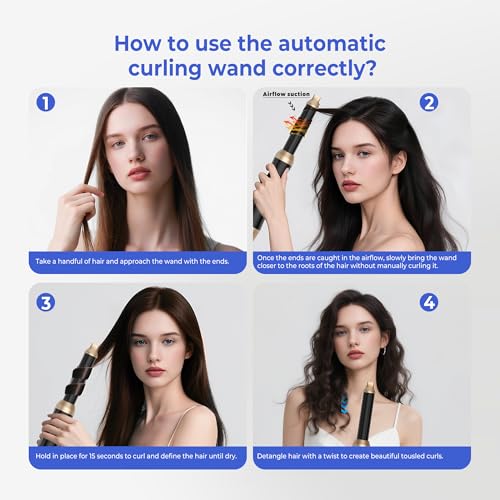 How to use the automatic curling wand correctly?

1

Take a handful of hair and approach the wand with the ends.

Airflow suction

2

Once the ends are caught in the airflow, slowly bring the wand closer to the roots of the hair without manually curling it.

3

Hold in place for 15 seconds to curl and define the hair until dry.

4

Detangle hair with a twist to create beautiful tousled curls.