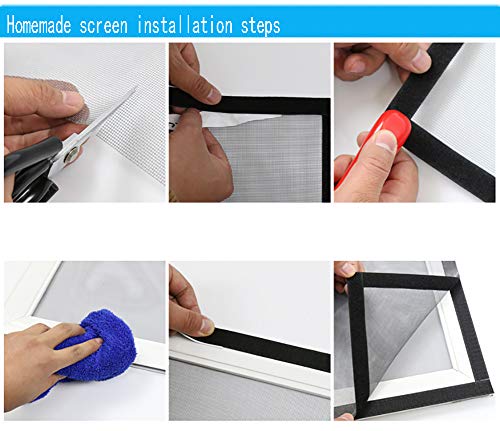 Homemade screen installation steps