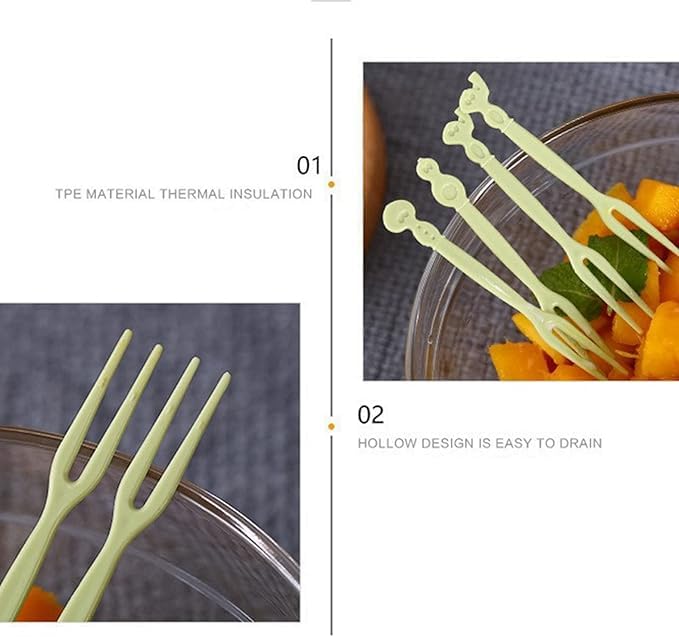 01

TPE MATERIAL THERMAL INSULATION

02

HOLLOW DESIGN IS EASY TO DRAIN