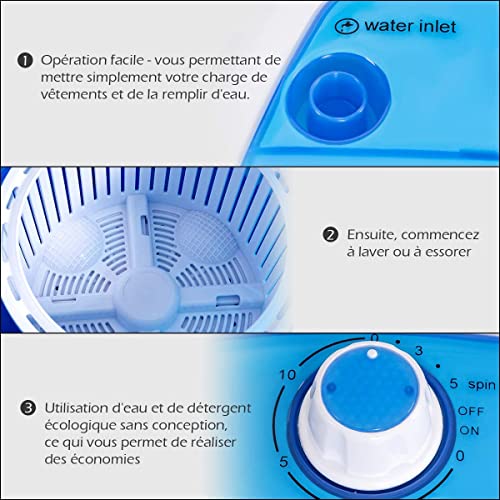 water inlet

❶ Opération facile - vous permettant de mettre simplement votre charge de vêtements et de la remplir d'eau.

❷ Ensuite, commencez à laver ou à essorer

❸ Utilisation d'eau et de détergent écologique sans conception, ce qui vous permet de réaliser des économies

0
3
5 spin
OFF
ON
0
10
5