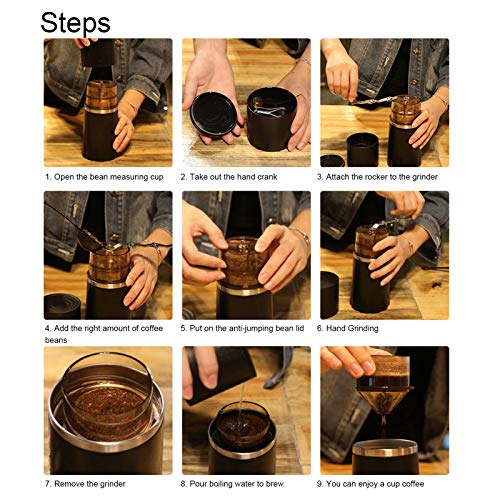 Steps

1. Open the bean measuring cup

2. Take out the hand crank

3. Attach the rocker to the grinder

4. Add the right amount of coffee beans

5. Put on the anti-jumping bean lid

6. Hand Grinding

7. Remove the grinder

8. Pour boiling water to brew

9. You can enjoy a cup coffee