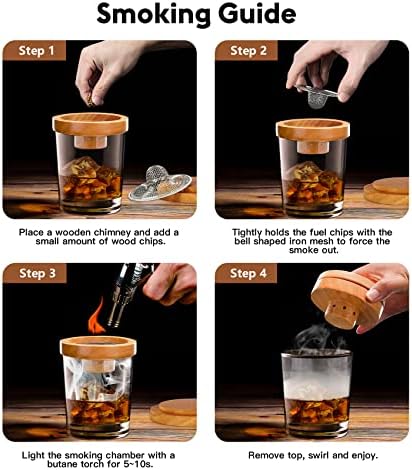 Smoking Guide

Step 1

Place a wooden chimney and add a small amount of wood chips.

Step 2

Tightly holds the fuel chips with the bell shaped iron mesh to force the smoke out.

Step 3

Light the smoking chamber with a butane torch for 5~10s.

Step 4

Remove top, swirl and enjoy.