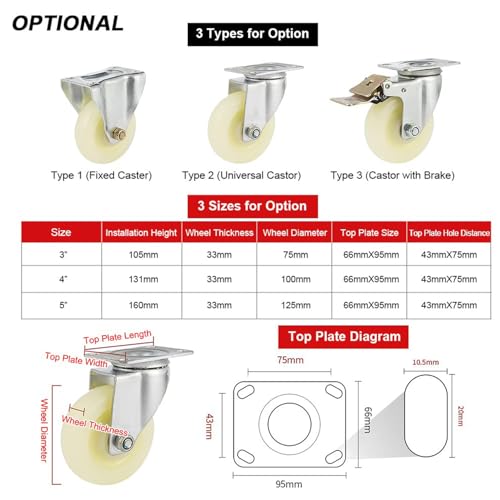 OPTIONAL

3 Types for Option

Type 1 (Fixed Caster)  Type 2 (Universal Castor)  Type 3 (Castor with Brake)

3 Sizes for Option

| Size | Installation Height | Wheel Thickness | Wheel Diameter | Top Plate Size | Top Plate Hole Distance |
|---|---|---|---|---|---|
| 3" | 105mm | 33mm | 75mm | 66mmX95mm | 43mmX75mm |
| 4" | 131mm | 33mm | 100mm | 66mmX95mm | 43mmX75mm |
| 5" | 160mm | 33mm | 125mm | 66mmX95mm | 43mmX75mm |

Top Plate Length
Top Plate Width
Wheel Diameter
Wheel Thickness

Top Plate Diagram

75mm
43mm
66mm
95mm
10.5mm
20mm