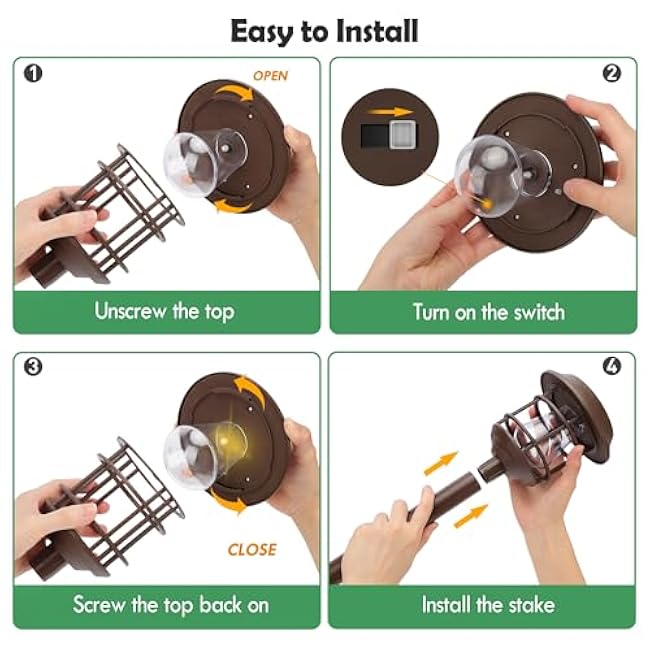 Easy to Install

1
OPEN
Unscrew the top

2
Turn on the switch

3
CLOSE
Screw the top back on

4
Install the stake