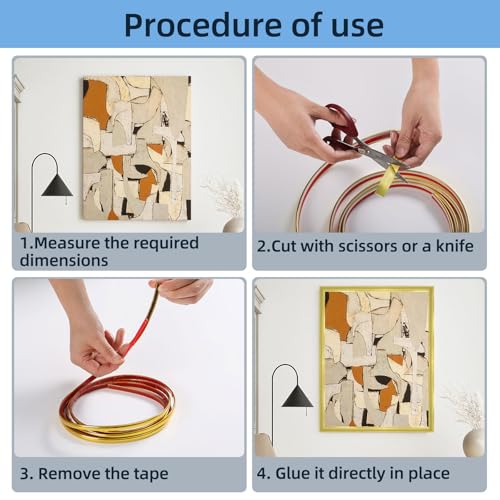 Procedure of use

1.Measure the required dimensions

2.Cut with scissors or a knife

3. Remove the tape

4. Glue it directly in place