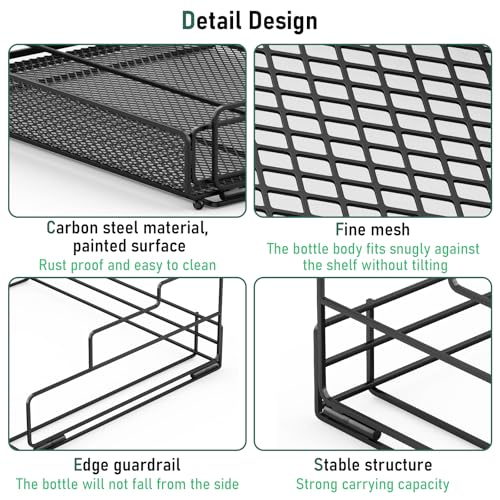 Detail Design

Carbon steel material, painted surface
Rust proof and easy to clean

Fine mesh
The bottle body fits snugly against the shelf without tilting

Edge guardrail
The bottle will not fall from the side

Stable structure
Strong carrying capacity