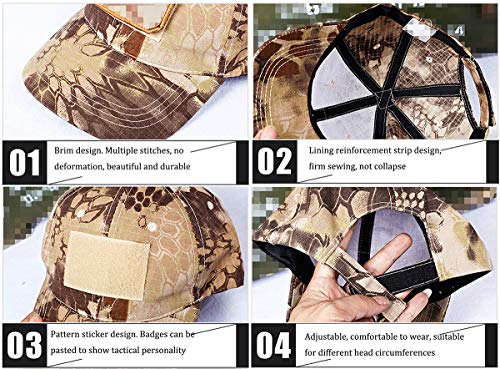 01

Brim design. Multiple stitches, no deformation, beautiful and durable

02

Lining reinforcement strip design, firm sewing, not collapse

03

Pattern sticker design. Badges can be pasted to show tactical personality

04

Adjustable, comfortable to wear, suitable for different head circumferences